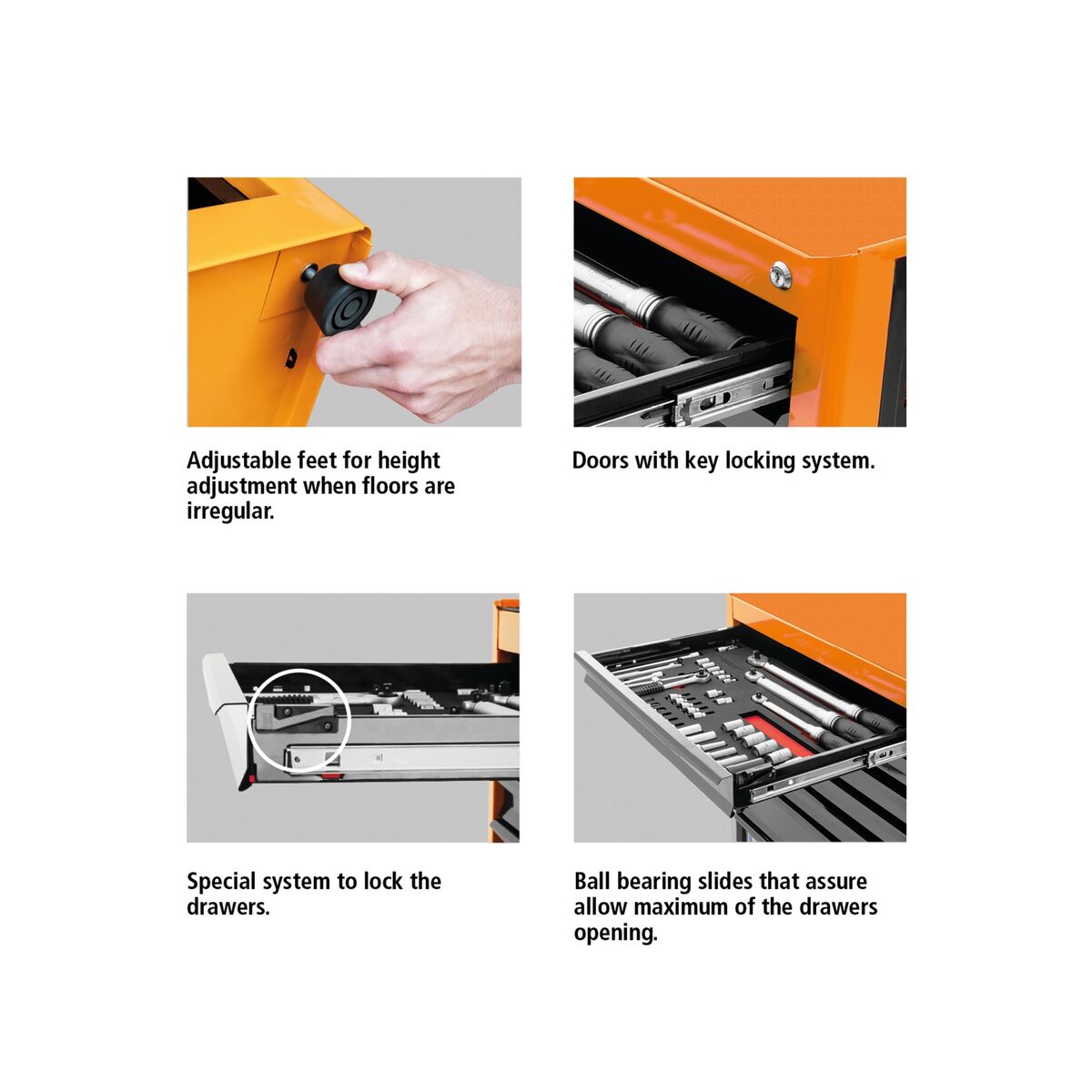 Adjustable feet for height adjustment when floors are irregular.

Doors with key locking system.

Special system to lock the drawers.

Ball bearing slides that assure allow maximum of the drawers opening.