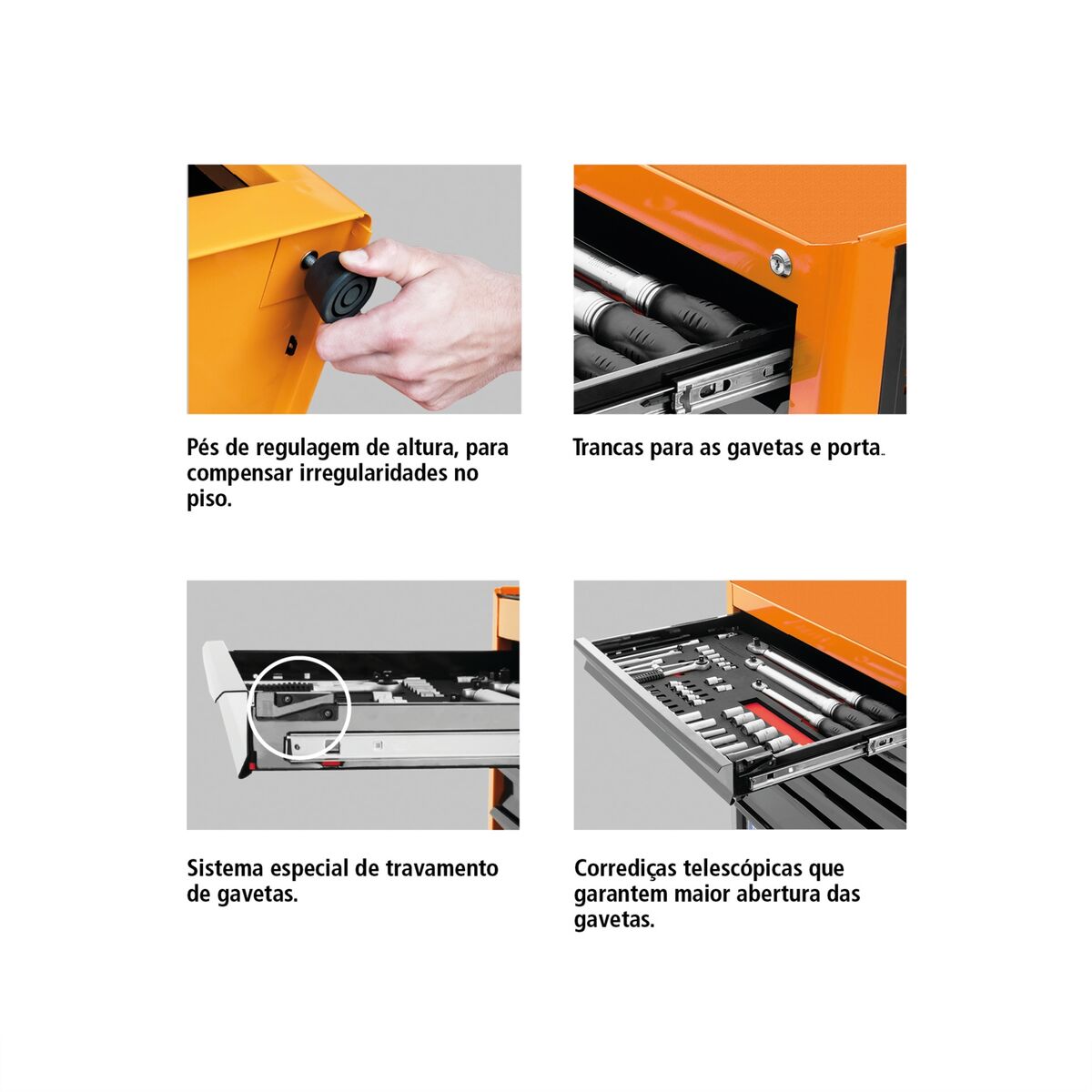 Pés de regulagem de altura, para compensar irregularidades no piso.

Trancas para as gavetas e porta.

Sistema especial de travamento de gavetas.

Corrediças telescópicas que garantem maior abertura das gavetas.