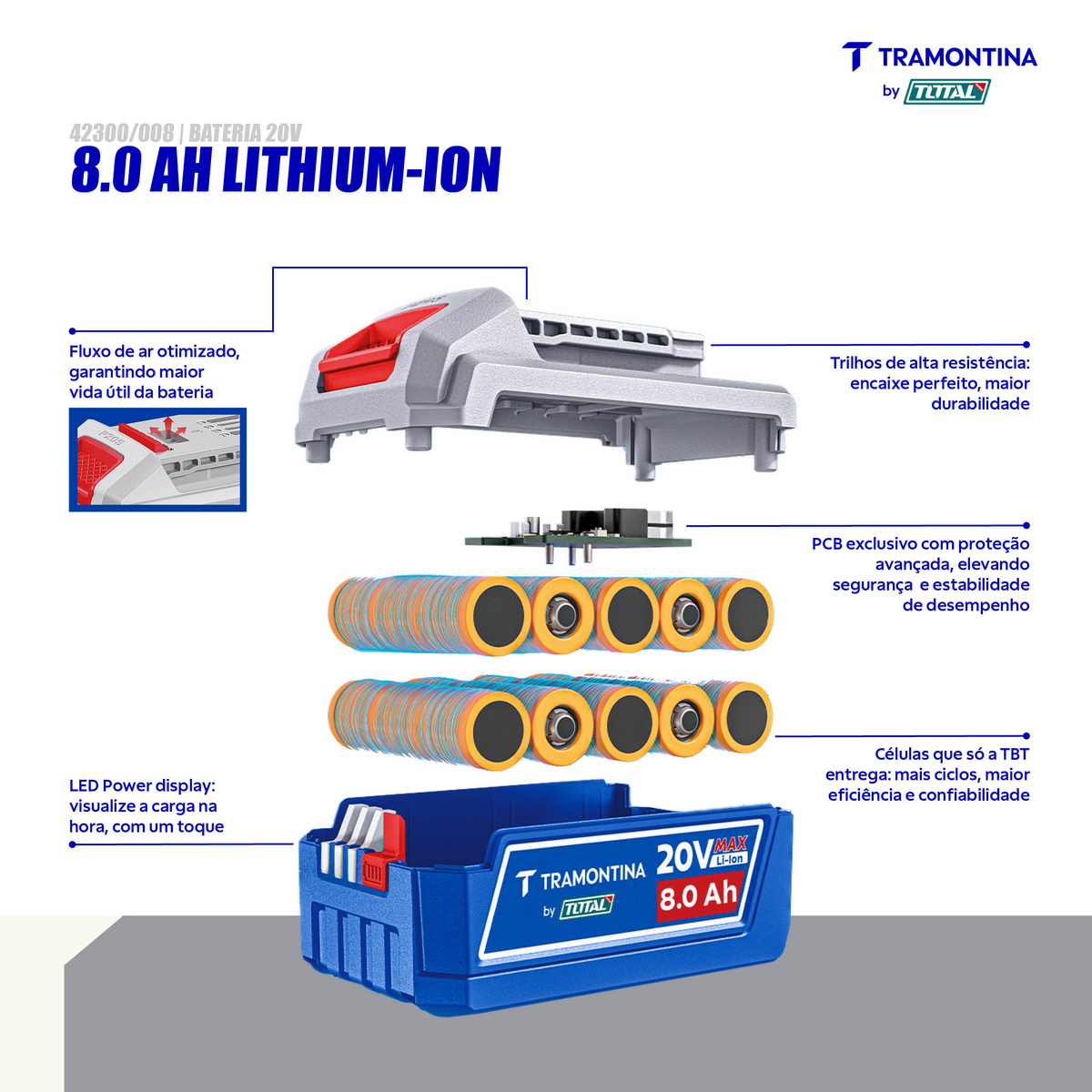 TRAMONTINA
by TOTAL

42300/008 | BATERIA 20V
8.0 AH LITHIUM-ION

Fluxo de ar otimizado, garantindo maior vida útil da bateria

Trilhos de alta resistência: encaixe perfeito, maior durabilidade

PCB exclusivo com proteção avançada, elevando segurança e estabilidade de desempenho

Células que só a TBT entrega: mais ciclos, maior eficiência e confiabilidade

LED Power display: visualize a carga na hora, com um toque

TRAMONTINA
by TOTAL
20V MAX
Li-Ion
8.0 Ah